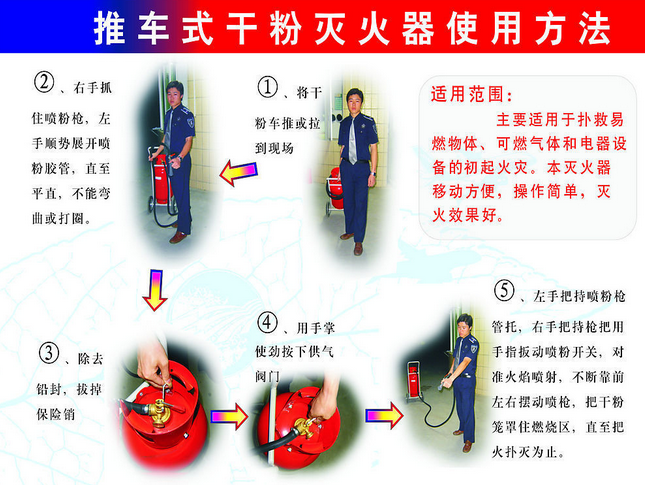 推车式干粉灭火器使用方法

①、将干粉车推或拉到现场

②、右手抓住喷粉枪，左手顺势展开喷粉胶管，直至平直，不能弯曲或打圈。

适用范围：
主要适用于扑救易燃物体、可燃气体和电器设备的初起火灾。本灭火器移动方便，操作简单，灭火效果好。

③、除去铅封，拔掉保险销

④、用手掌使劲按下供气阀门

⑤、左手把持喷粉枪管托，右手把持枪把用手指扳动喷粉开关，对准火焰喷射，不断靠前左右摆动喷枪，把干粉笼罩住燃烧区，直至把火扑灭为止。