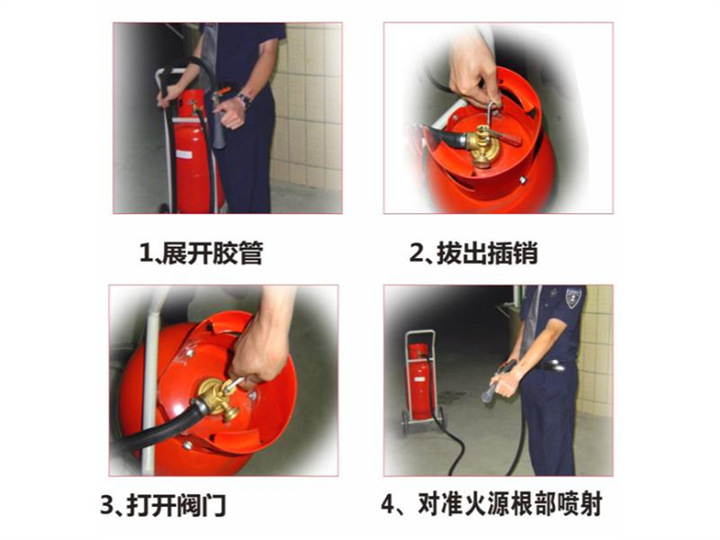 1、展开胶管

2、拔出插销

3、打开阀门

4、对准火源根部喷射