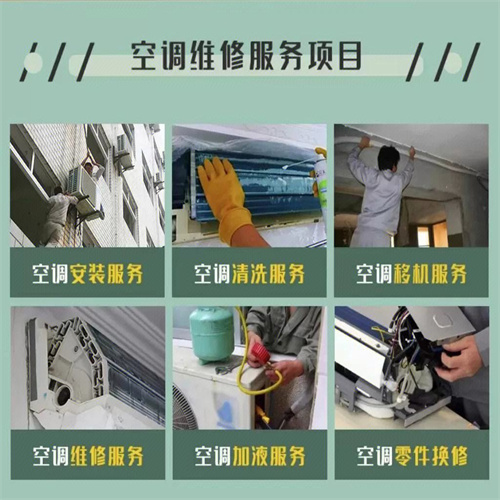 空调维修服务项目

空调安装服务

空调清洗服务

空调移机服务

空调维修服务

空调加液服务

空调零件换修